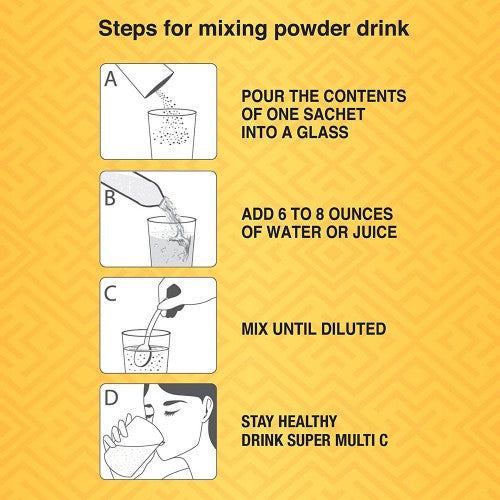 Steps for mixing powder drink

A

POUR THE CONTENTS OF ONE SACHET INTO A GLASS

B

ADD 6 TO 8 OUNCES OF WATER OR JUICE

C

MIX UNTIL DILUTED

D

STAY HEALTHY DRINK SUPER MULTI C