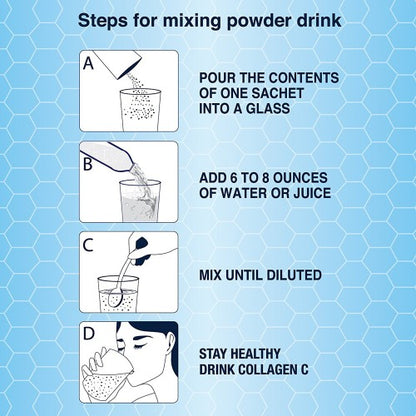 Steps for mixing powder drink

A

POUR THE CONTENTS OF ONE SACHET INTO A GLASS

B

ADD 6 TO 8 OUNCES OF WATER OR JUICE

C

MIX UNTIL DILUTED

D

STAY HEALTHY DRINK COLLAGEN C